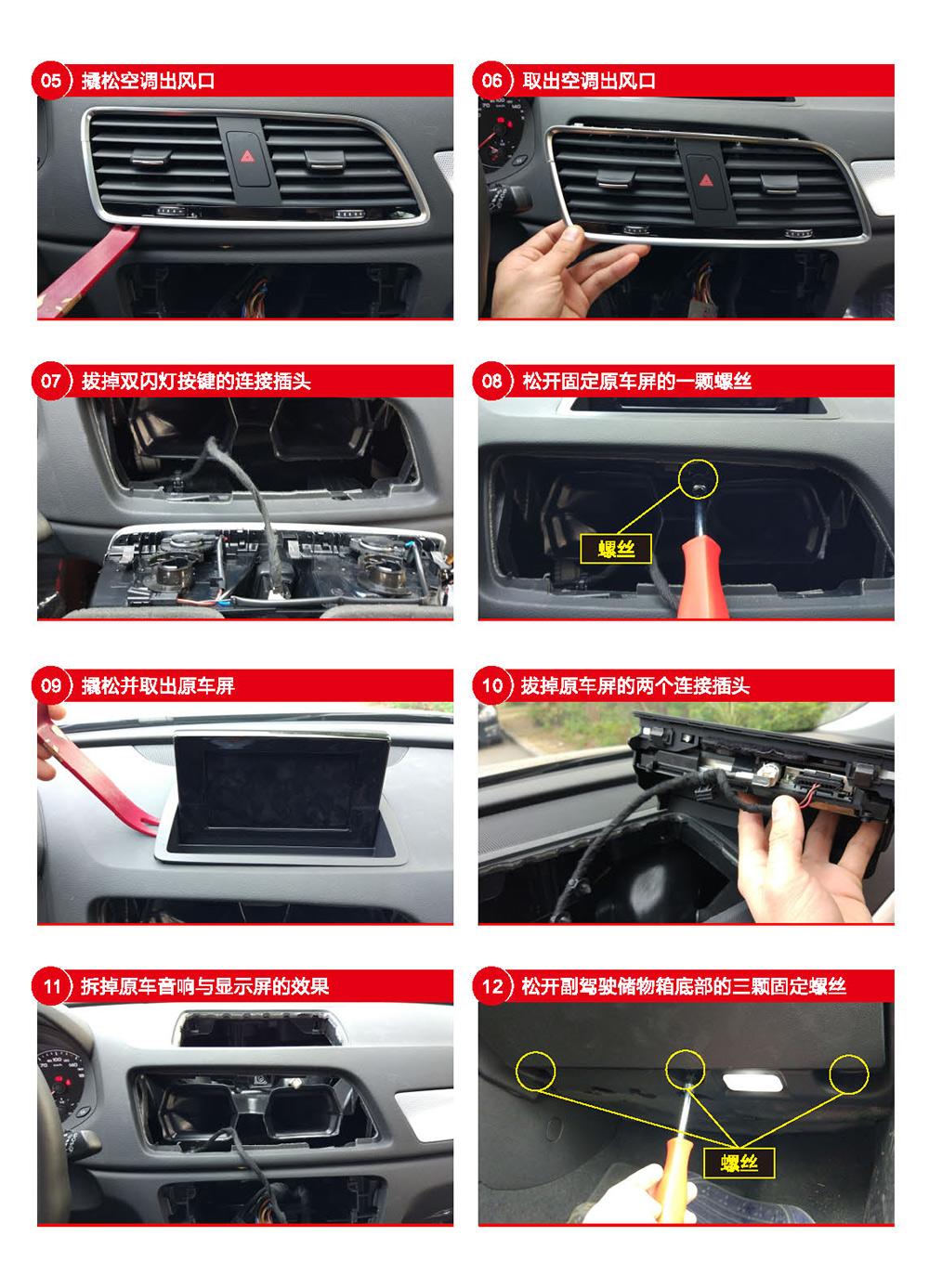 05 撬松空调出风口

06 取出空调出风口

07 拔掉双闪灯按键的连接插头

08 松开固定原车屏的一颗螺丝

螺丝

09 撬松并取出原车屏

10 拔掉原车屏的两个连接插头

11 拆掉原车音响与显示屏的效果

12 松开副驾驶储物箱底部的三颗固定螺丝

螺丝